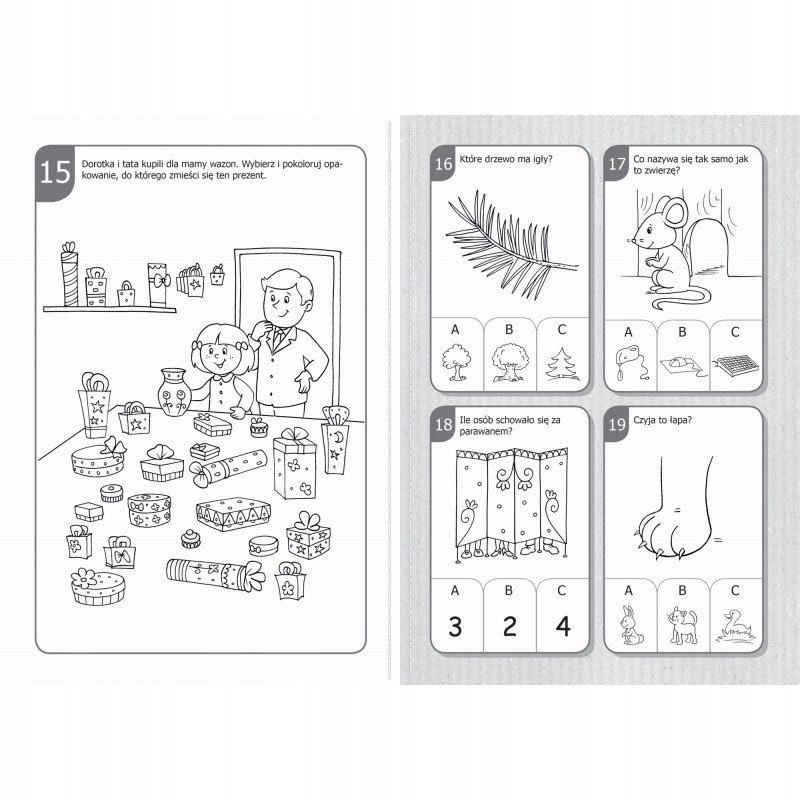 15 Dorotka i tata kupili dla mamy wazon. Wybierz i pokoloruj opakowanie, do którego zmieści się ten prezent.

16 Które drzewo ma igły?

A B C

17 Co nazywa się tak samo jak to zwierzę?

A B C

18 Ile osób schowało się za parawanem?

A B C
3 2 4

19 Czyja to łapa?

A B C